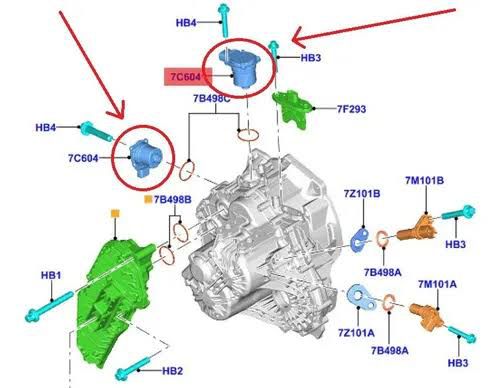 HB4

HB3

7C604

7B498C

7F293

HB4

7C604

7B498B

7Z101B

7M101B

HB3

7B498A

HB1

7M101A

7Z101A

7B498A

HB3

HB2